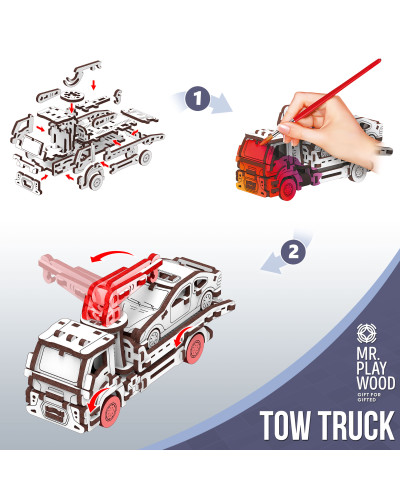 1

2

MR.
PLAY
WOOD
GIFT FOR
GIFTED

TOW TRUCK